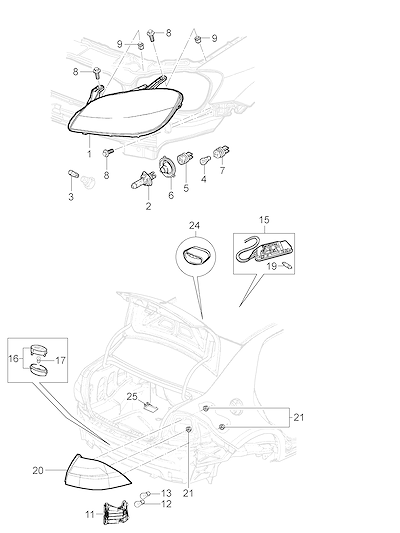 9
8
9
8
1
8
3
2
6
5
4
7
24
15
19
16
17
25
21
20
21
13
12
11