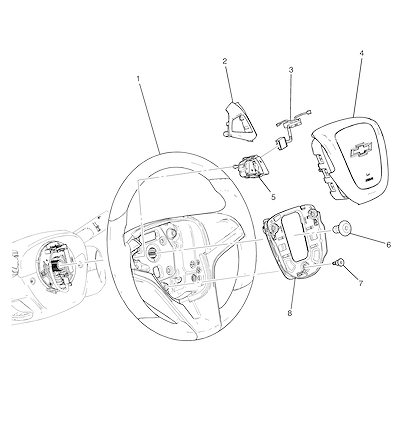 1
2
3
4
5
6
7
8