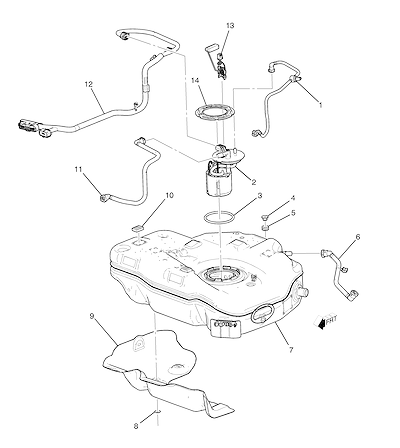 13
14
12
1
11
2
10
3
4
5
6
FRT
9
7
8