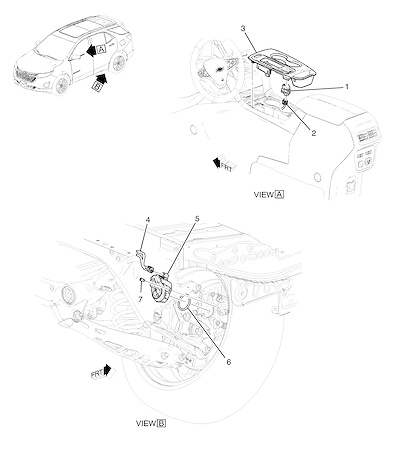 A
B
3
1
2
FRT
VIEW A
4
5
7
6
FRT
VIEW B