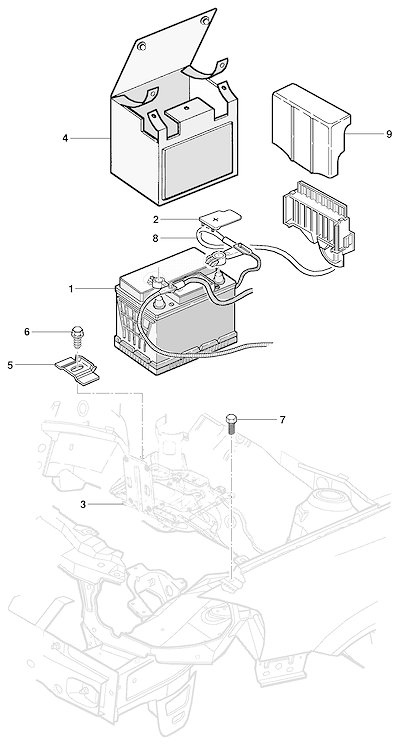 4
9
2
8
1
6
5
7
3