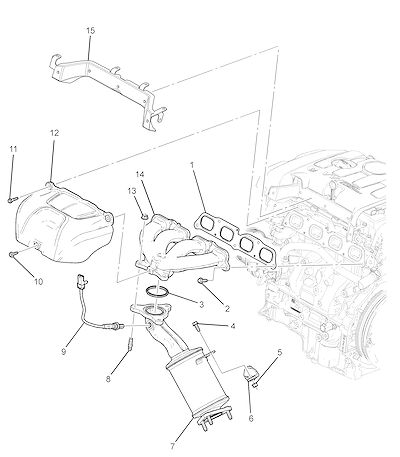 15
12
11
14
1
13
10
3
2
4
9
5
8
6
7