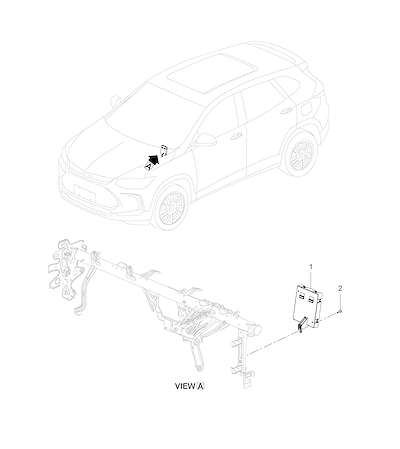 A

1

2

VIEW A