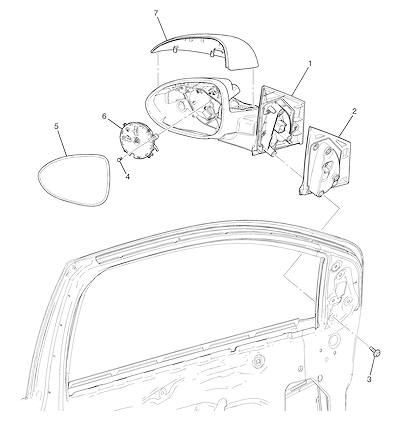 7
1
2
6
5
4
3