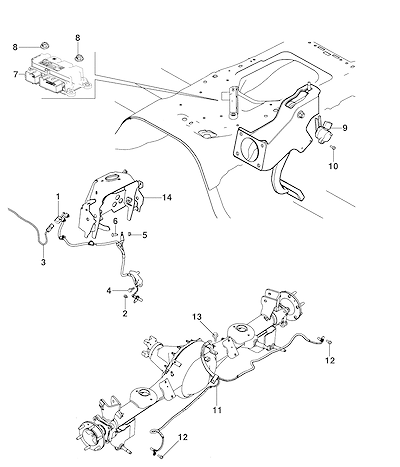 8
8
7
9
10
1
14
6
5
3
4
2
13
12
11
12