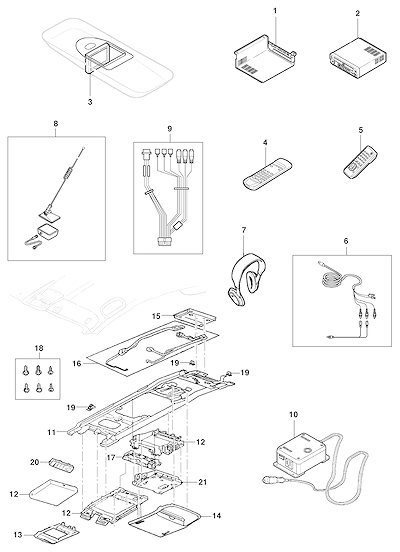 1
2
3
8
9
4
5
7
6
15
18
16
19
19
19
11
12
17
20
21
12
12
14
13
10