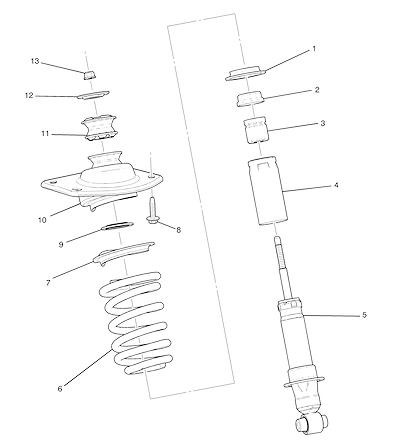 13
12
11
10
9
8
7
6
1
2
3
4
5