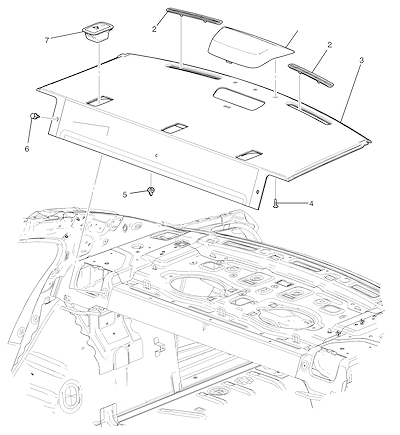 2
7
2
3
6
5
4