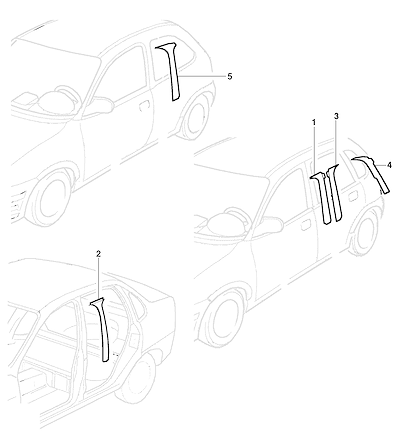 5
1
3
4
2