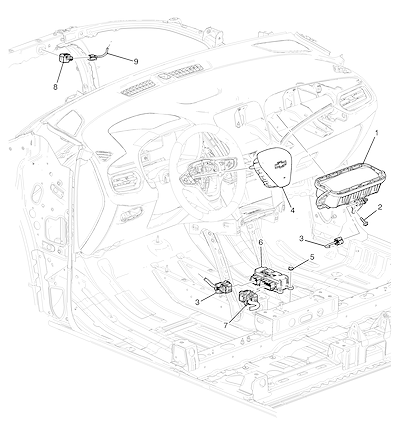 9
8
1
4
2
3
6
5
3
7