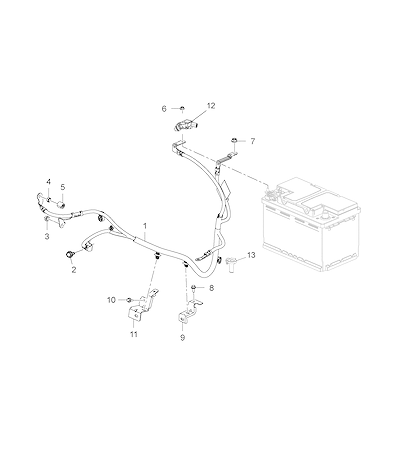 6
12
7
4
5
3
1
2
13
8
10
11
9