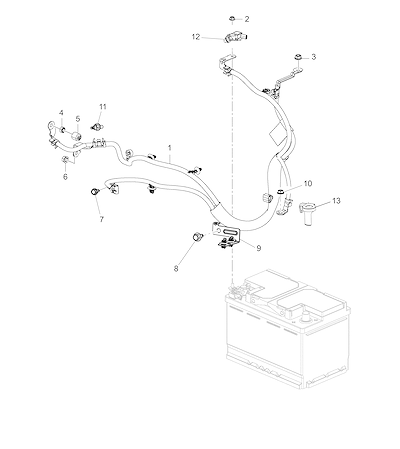 2
12
3
11
4
5
1
6
10
13
7
9
8