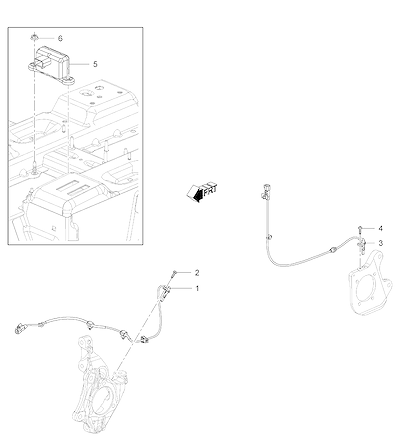 6
5
FRT
4
3
2
1