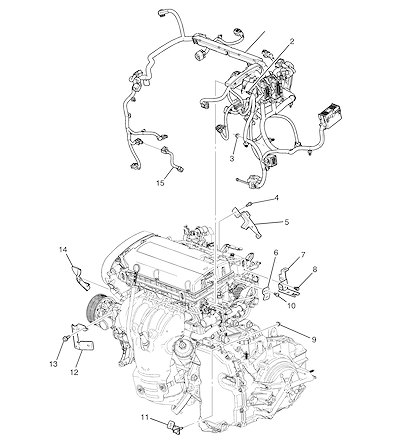 2
3
15
4
5
14
6
7
8
10
9
13
12
11