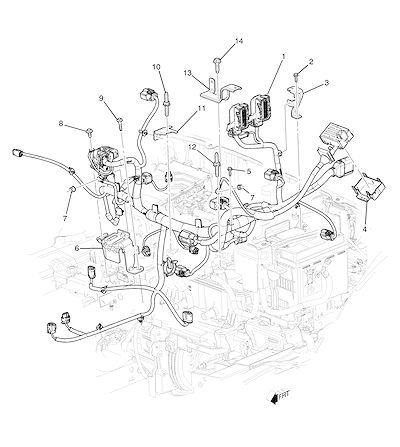 14
1
2
10
13
3
9
11
8
12
5
7
7
4
6
FRT