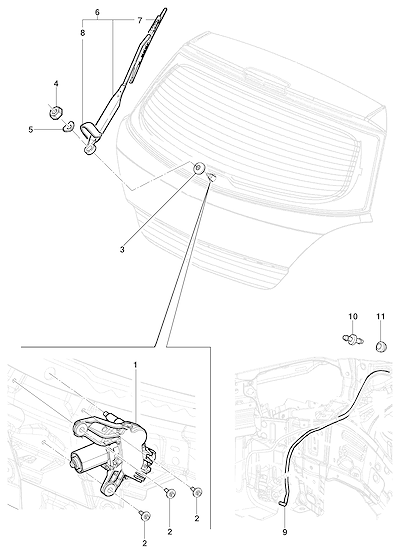 6
7
8
4
5
3
10
11
1
2
2
2
9