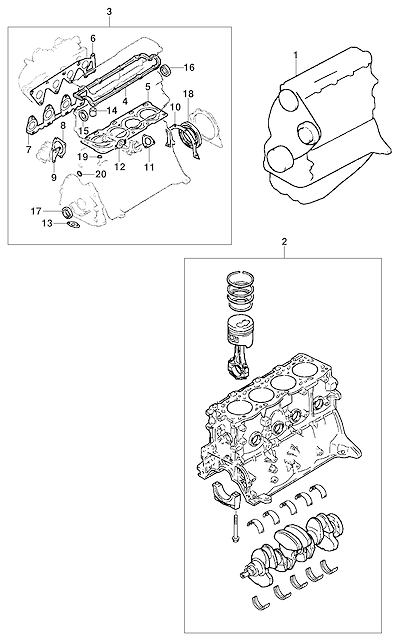 3
6
16
5
4
18
14
10
15
8
7
19
12
11
9
20
17
13
1
2