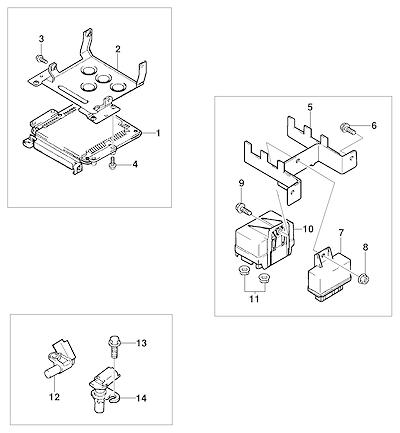 3
2
1
4
5
6
9
10
7
8
11
13
12
14